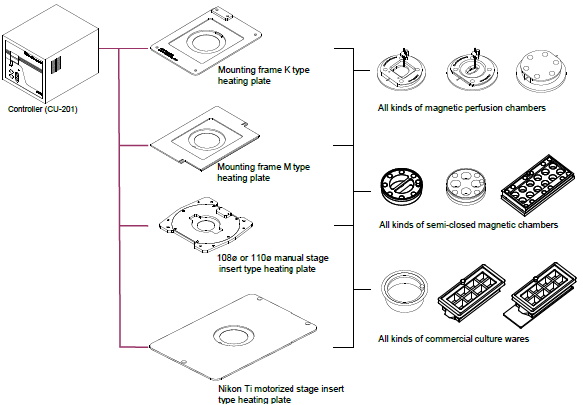 Controller (CU-201)

Mounting frame K type heating plate

Mounting frame M type heating plate

108ø or 110ø manual stage insert type heating plate

Nikon Ti motorized stage insert type heating plate

All kinds of magnetic perfusion chambers

All kinds of semi-closed magnetic chambers

All kinds of commercial culture wares